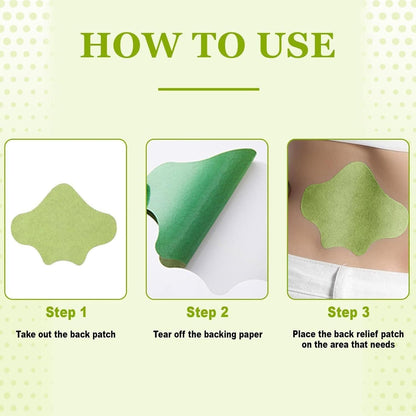 HOW TO USE

Step 1

Take out the back patch

Step 2

Tear off the backing paper

Step 3

Place the back relief patch on the area that needs